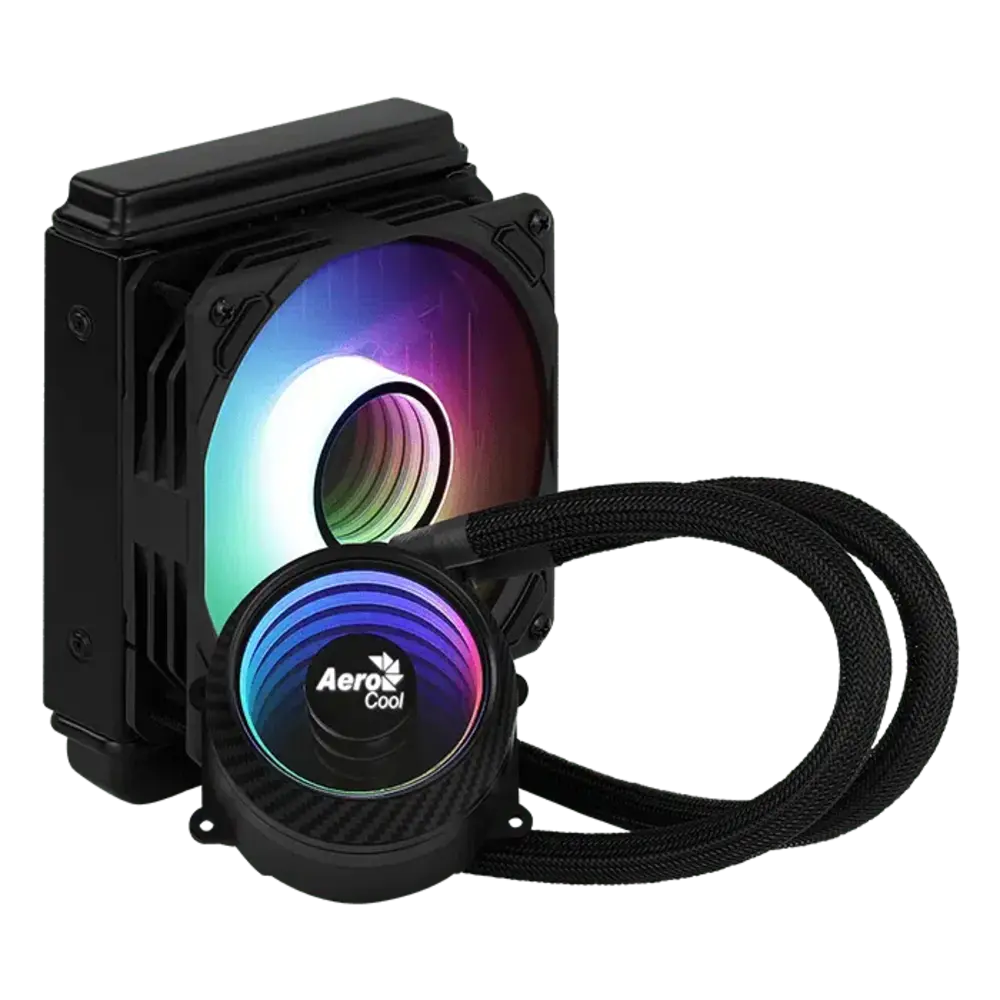 Aero Cool